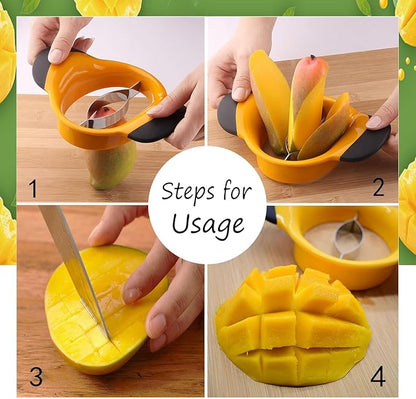 1

2

Steps for Usage

3

4