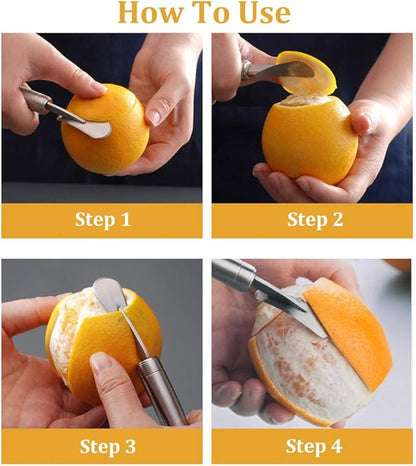 How To Use

Step 1

Step 2

Step 3

Step 4